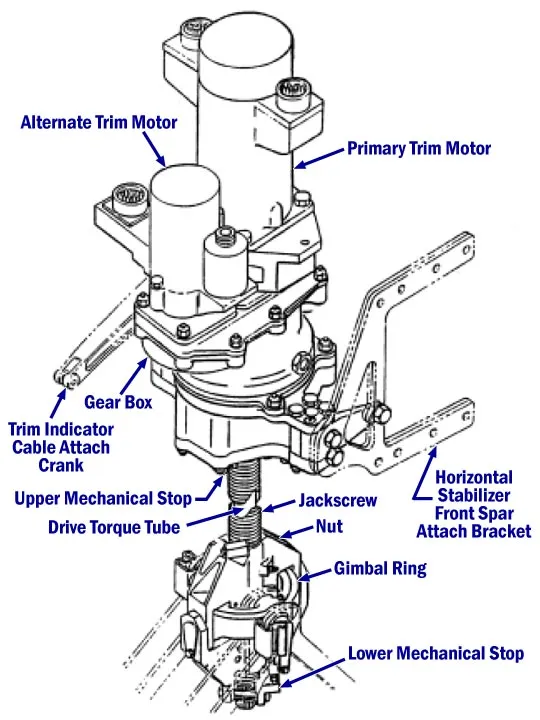 Alternate Trim Motor

Primary Trim Motor

Gear Box

Trim Indicator Cable Attach Crank

Horizontal Stabilizer Front Spar Attach Bracket

Upper Mechanical Stop

Jackscrew

Drive Torque Tube

Nut

Gimbal Ring

Lower Mechanical Stop